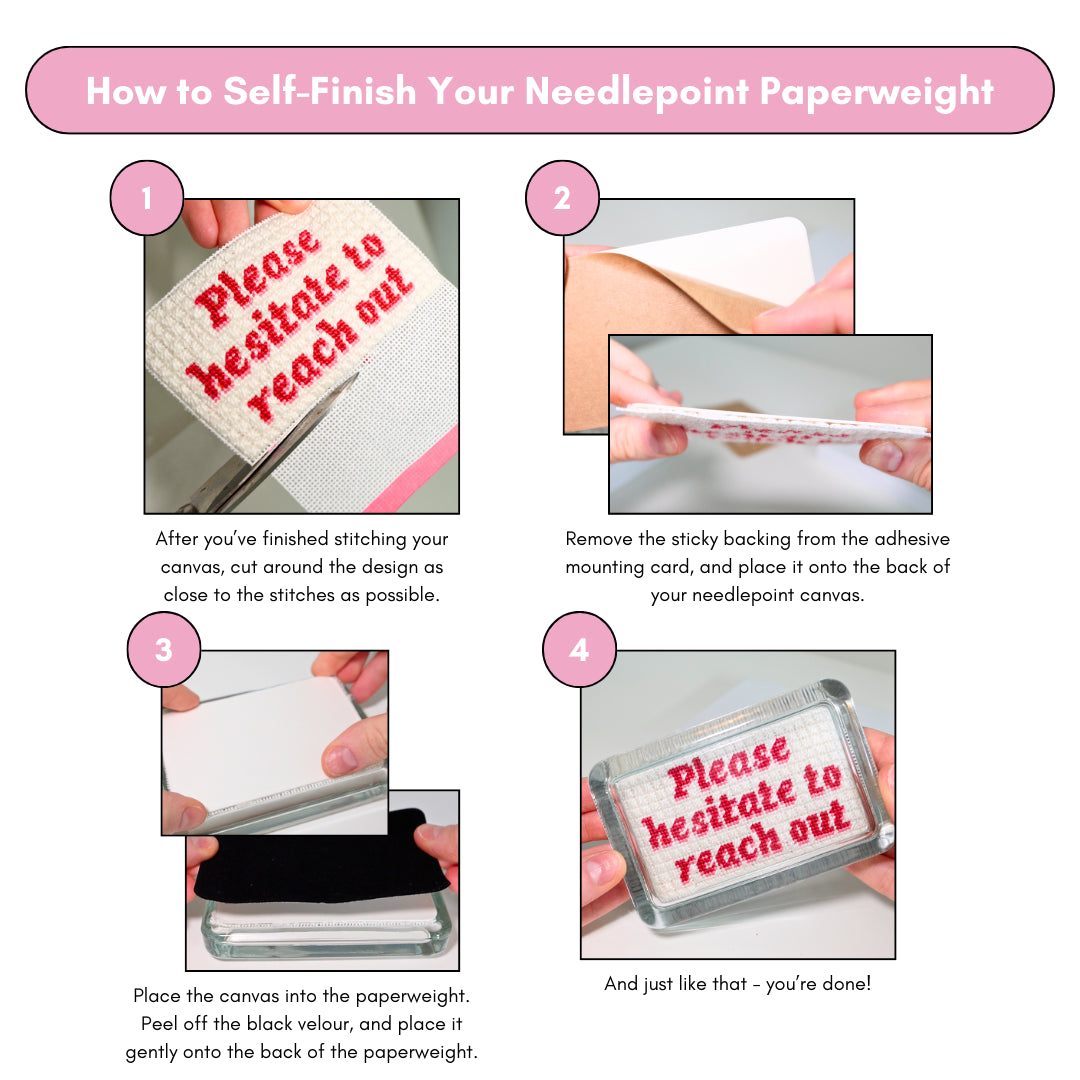 How to Self-Finish Your Needlepoint Paperweight

1

Please hesitate to reach out

After you've finished stitching your canvas, cut around the design as close to the stitches as possible.

2

Remove the sticky backing from the adhesive mounting card, and place it onto the back of your needlepoint canvas.

3

Place the canvas into the paperweight. Peel off the black velour, and place it gently onto the back of the paperweight.

4

Please hesitate to reach out

And just like that - you're done!